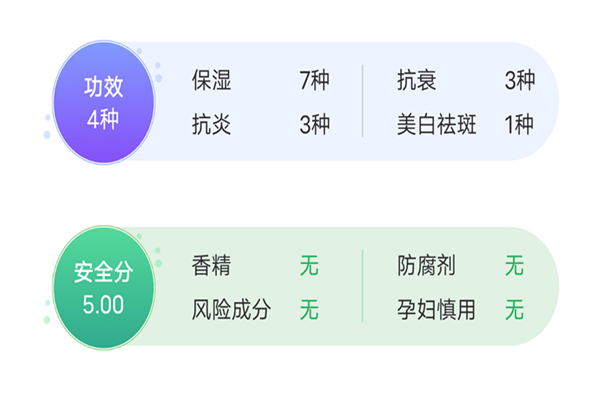 功效
4种

保湿 7种
抗炎 3种

抗衰 3种
美白祛斑 1种

安全分
5.00

香精 无
风险成分 无

防腐剂 无
孕妇慎用 无